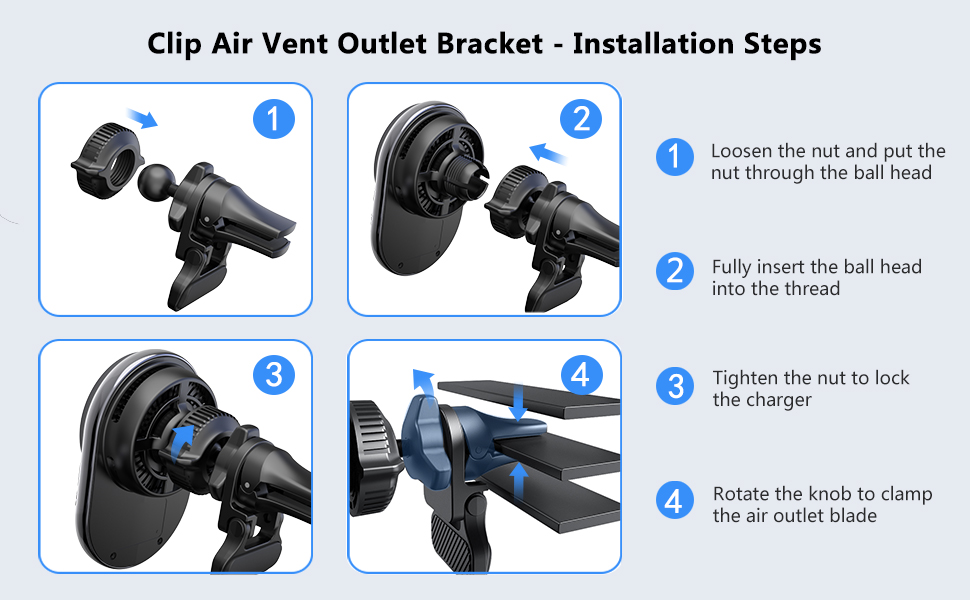 Clip Air Vent Outlet Bracket - Installation Steps

1

2

3

4

1 Loosen the nut and put the nut through the ball head

2 Fully insert the ball head into the thread

3 Tighten the nut to lock the charger

4 Rotate the knob to clamp the air outlet blade