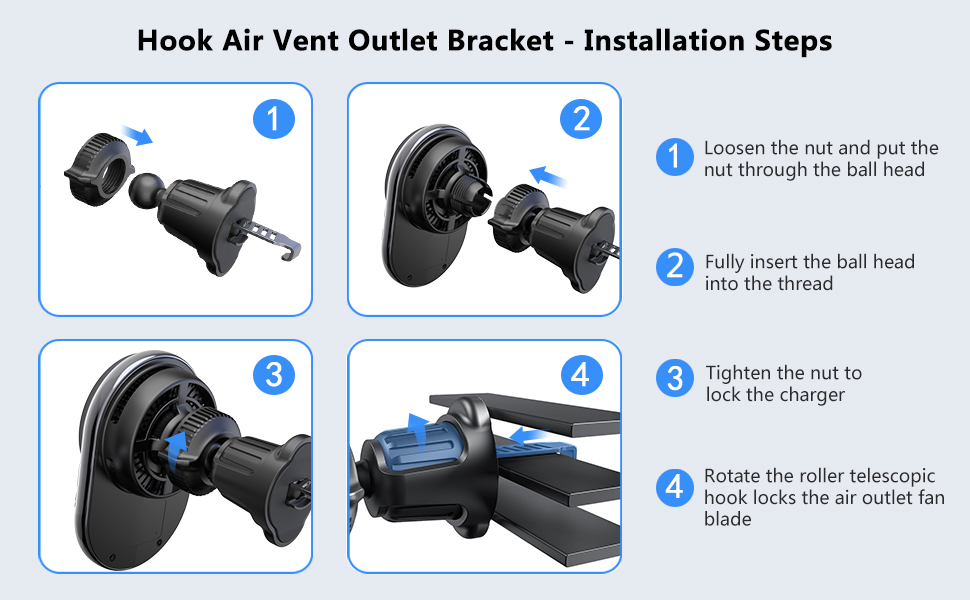 Hook Air Vent Outlet Bracket - Installation Steps

1

2

3

4

1 Loosen the nut and put the nut through the ball head

2 Fully insert the ball head into the thread

3 Tighten the nut to lock the charger

4 Rotate the roller telescopic hook locks the air outlet fan blade